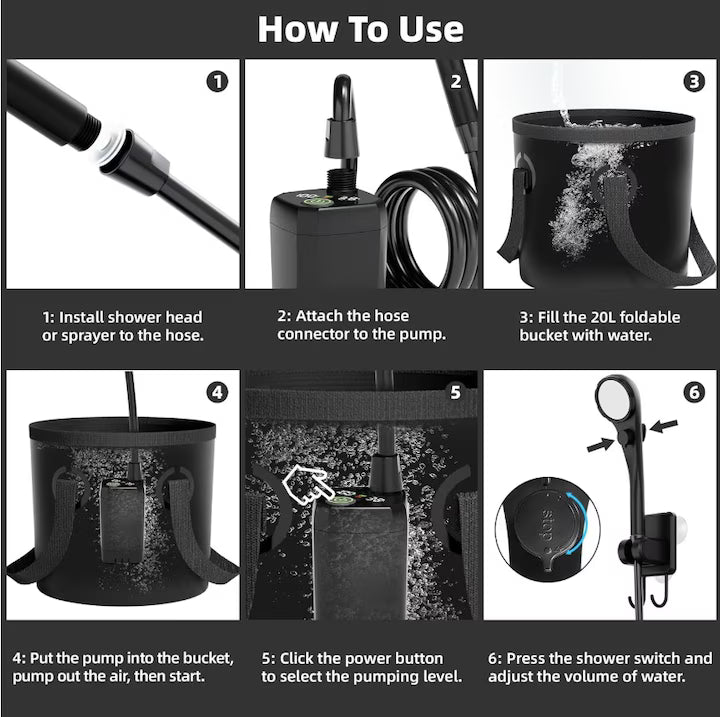 How To Use

1

2

3

1: Install shower head or sprayer to the hose.

2: Attach the hose connector to the pump.

3: Fill the 20L foldable bucket with water.

4

5

6

stop

4: Put the pump into the bucket, pump out the air, then start.

5: Click the power button to select the pumping level.

6: Press the shower switch and adjust the volume of water.