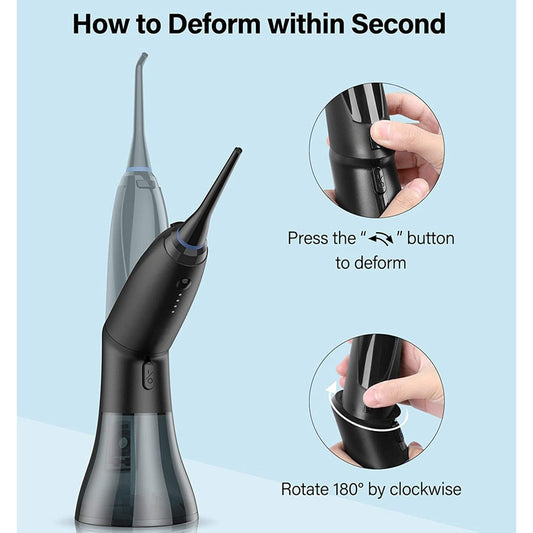 How to Deform within Second

Press the " " button to deform

Rotate 180° by clockwise